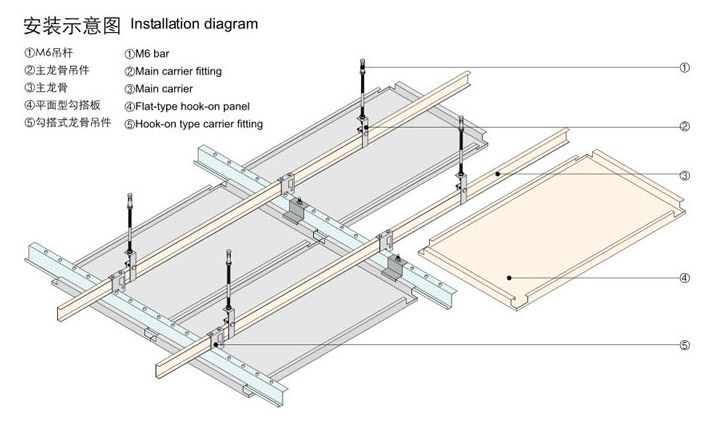 安装示意图 Installation diagram

①M6吊杆
②主龙骨吊件
③主龙骨
④平面型勾搭板
⑤勾搭式龙骨吊件

①M6 bar
②Main carrier fitting
③Main carrier
④Flat-type hook-on panel
⑤Hook-on type carrier fitting

①
②
③
④
⑤